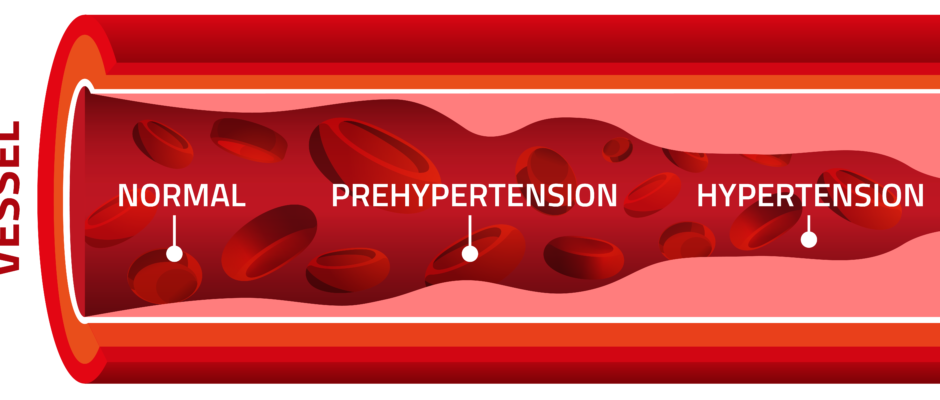 VESSEL

NORMAL

PREHYPERTENSION

HYPERTENSION