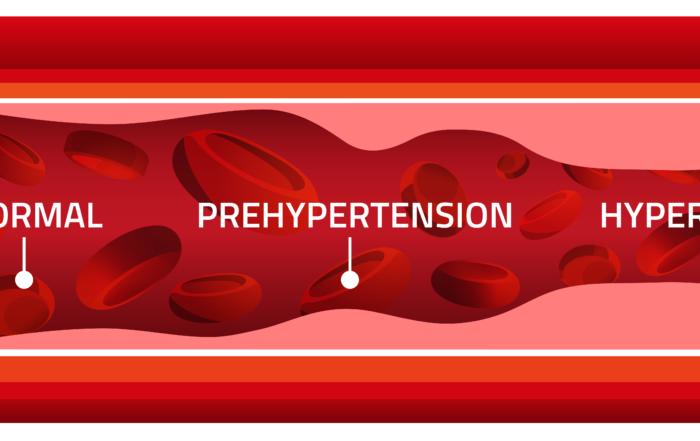 ORMAL

PREHYPERTENSION

HYPER