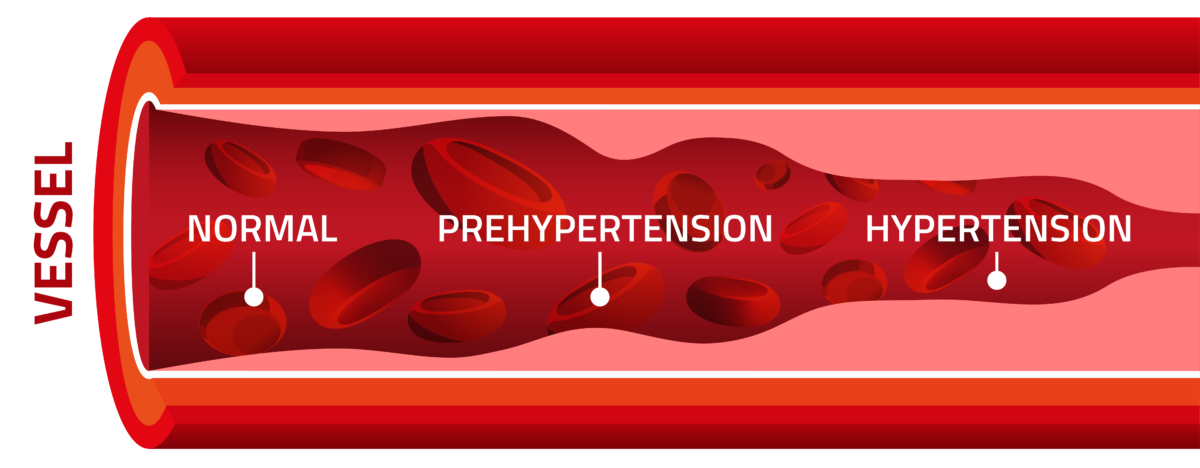 VESSEL

NORMAL

PREHYPERTENSION

HYPERTENSION